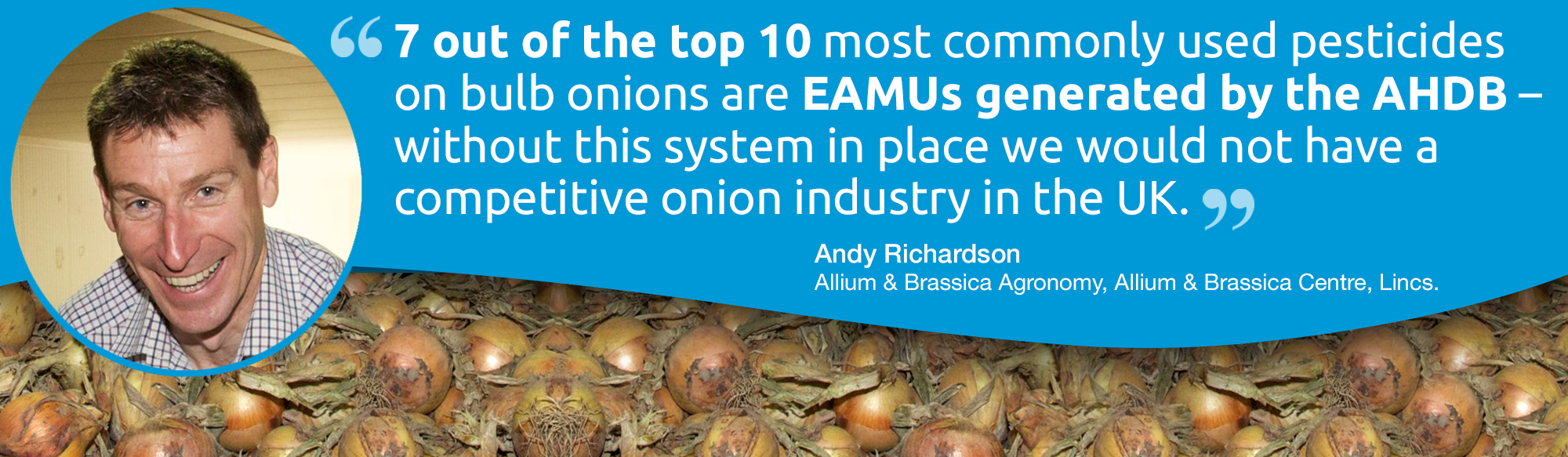 “7 out of the top 10 most commonly used pesticides on bulb onions are EAMUs generated by the AHDB – without this system in place we would not have a competitive onion industry in the UK.”

Andy Richardson
Allium & Brassica Agronomy, Allium & Brassica Centre, Lincs.